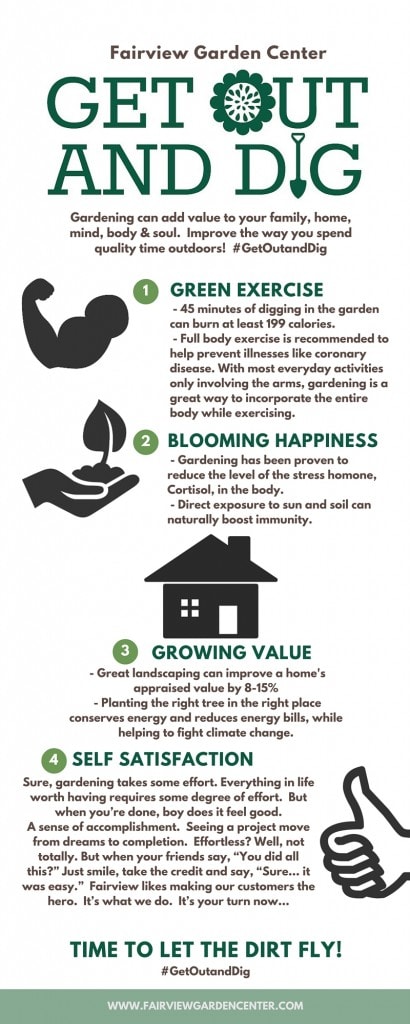 Fairview Garden Center

GET OUT AND DIG

Gardening can add value to your family, home, mind, body & soul. Improve the way you spend quality time outdoors! #GetOutandDig

1 GREEN EXERCISE

- 45 minutes of digging in the garden can burn at least 199 calories.
- Full body exercise is recommended to help prevent illnesses like coronary disease. With most everyday activities only involving the arms, gardening is a great way to incorporate the entire body while exercising.

2 BLOOMING HAPPINESS

- Gardening has been proven to reduce the level of the stress homone, Cortisol, in the body.
- Direct exposure to sun and soil can naturally boost immunity.

3 GROWING VALUE

- Great landscaping can improve a home's appraised value by 8-15%
- Planting the right tree in the right place conserves energy and reduces energy bills, while helping to fight climate change.

4 SELF SATISFACTION

Sure, gardening takes some effort. Everything in life worth having requires some degree of effort. But when you're done, boy does it feel good. A sense of accomplishment. Seeing a project move from dreams to completion. Effortless? Well, not totally. But when your friends say, "You did all this?" Just smile, take the credit and say, "Sure... it was easy." Fairview likes making our customers the hero. It's what we do. It's your turn now...

TIME TO LET THE DIRT FLY!
#GetOutandDig

WWW.FAIRVIEWGARDENCENTER.COM